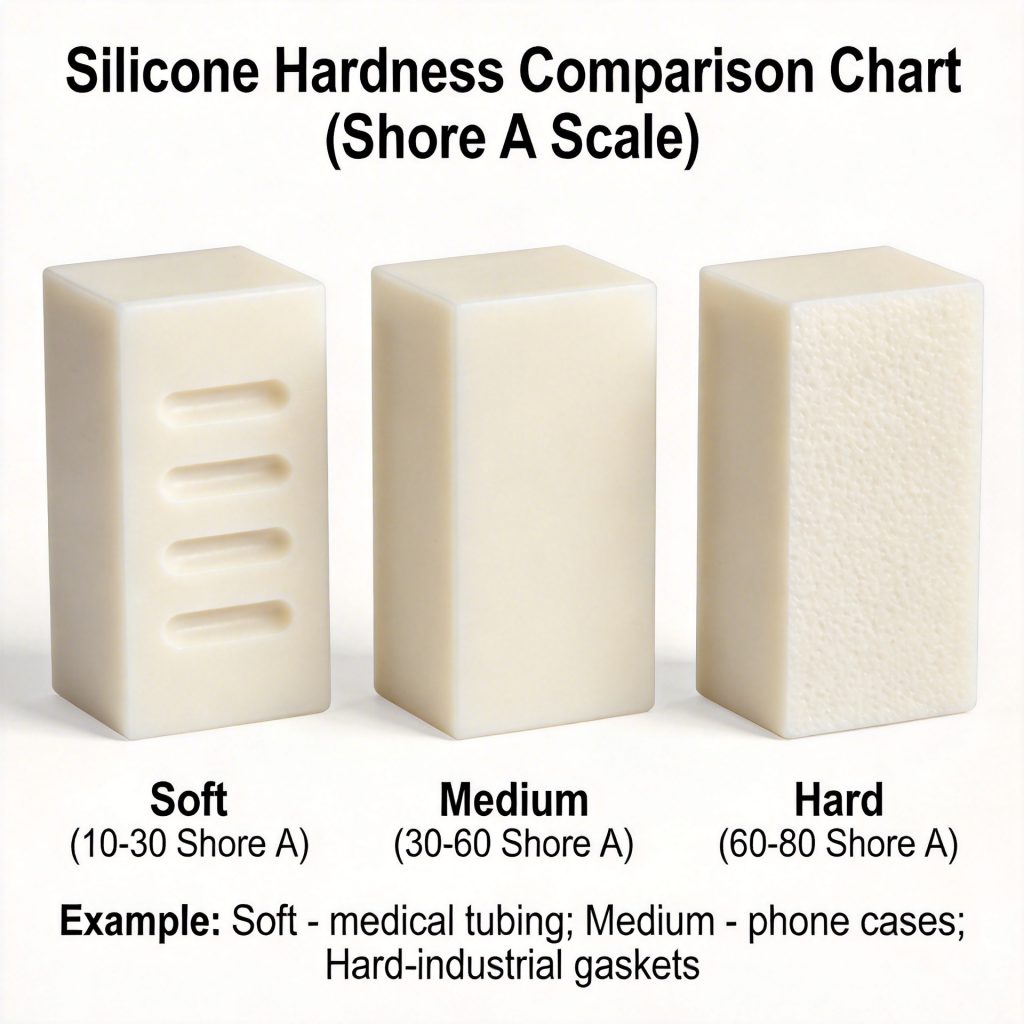 Silicone Hardness Comparison Chart
(Shore A Scale)

Soft
(10-30 Shore A)

Medium
(30-60 Shore A)

Hard
(60-80 Shore A)

Example: Soft - medical tubing; Medium - phone cases; Hard-industrial gaskets